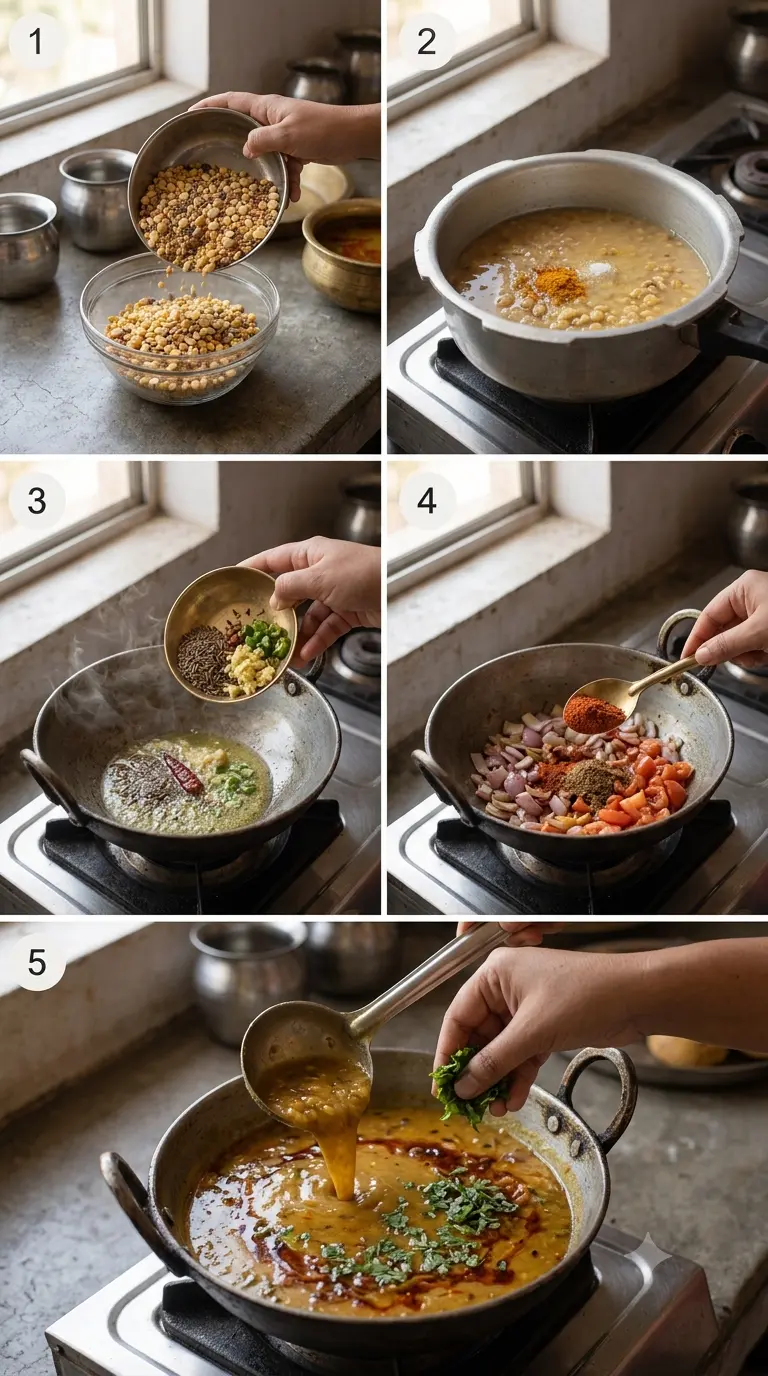 1

2

3

4

5