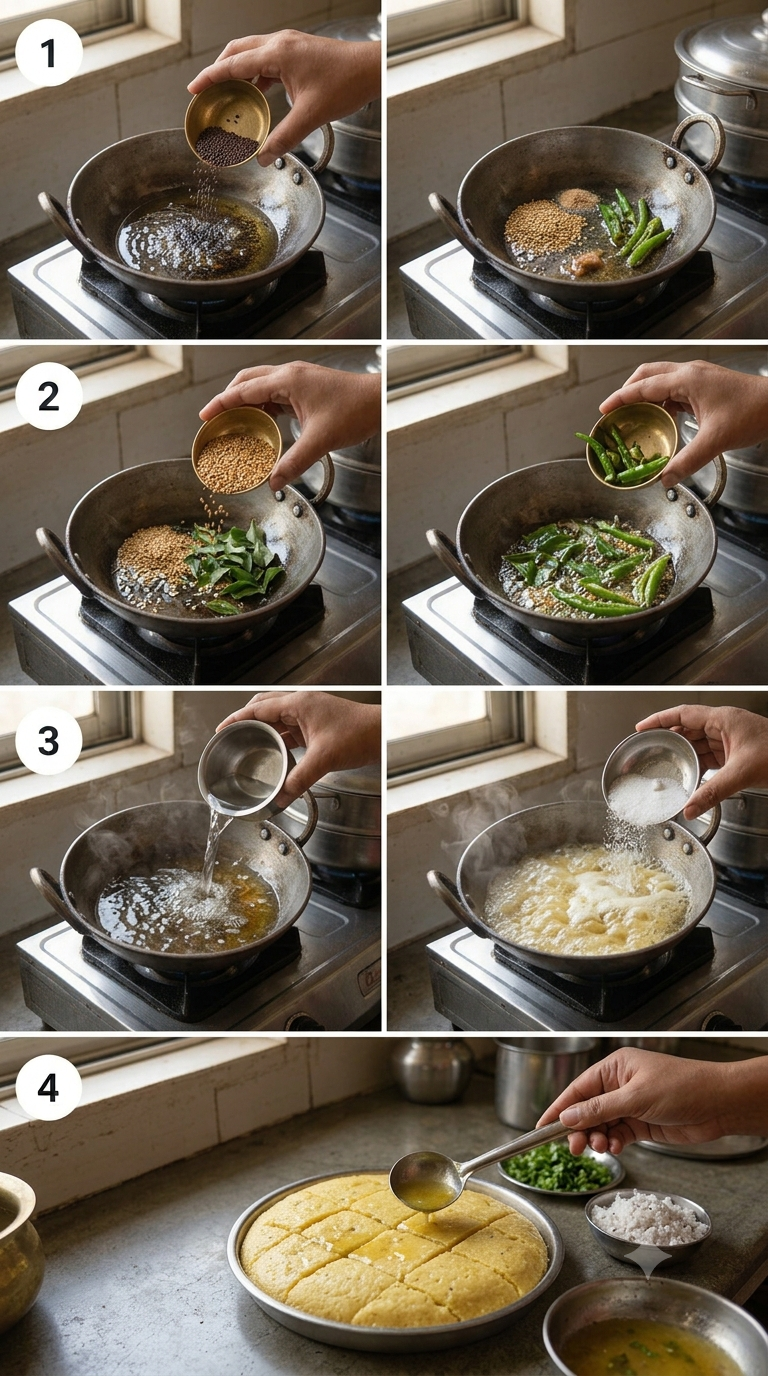 1

2

3

4