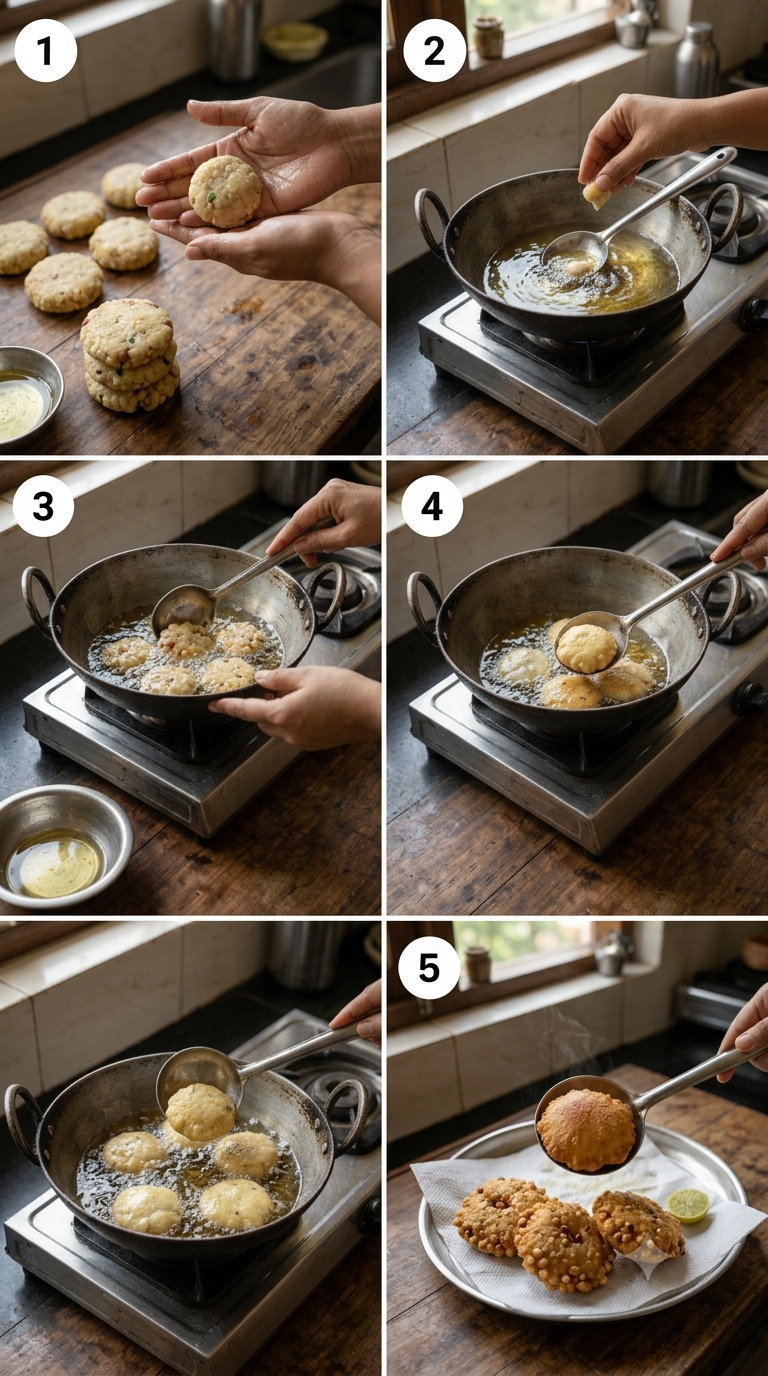 1

2

3

4

5