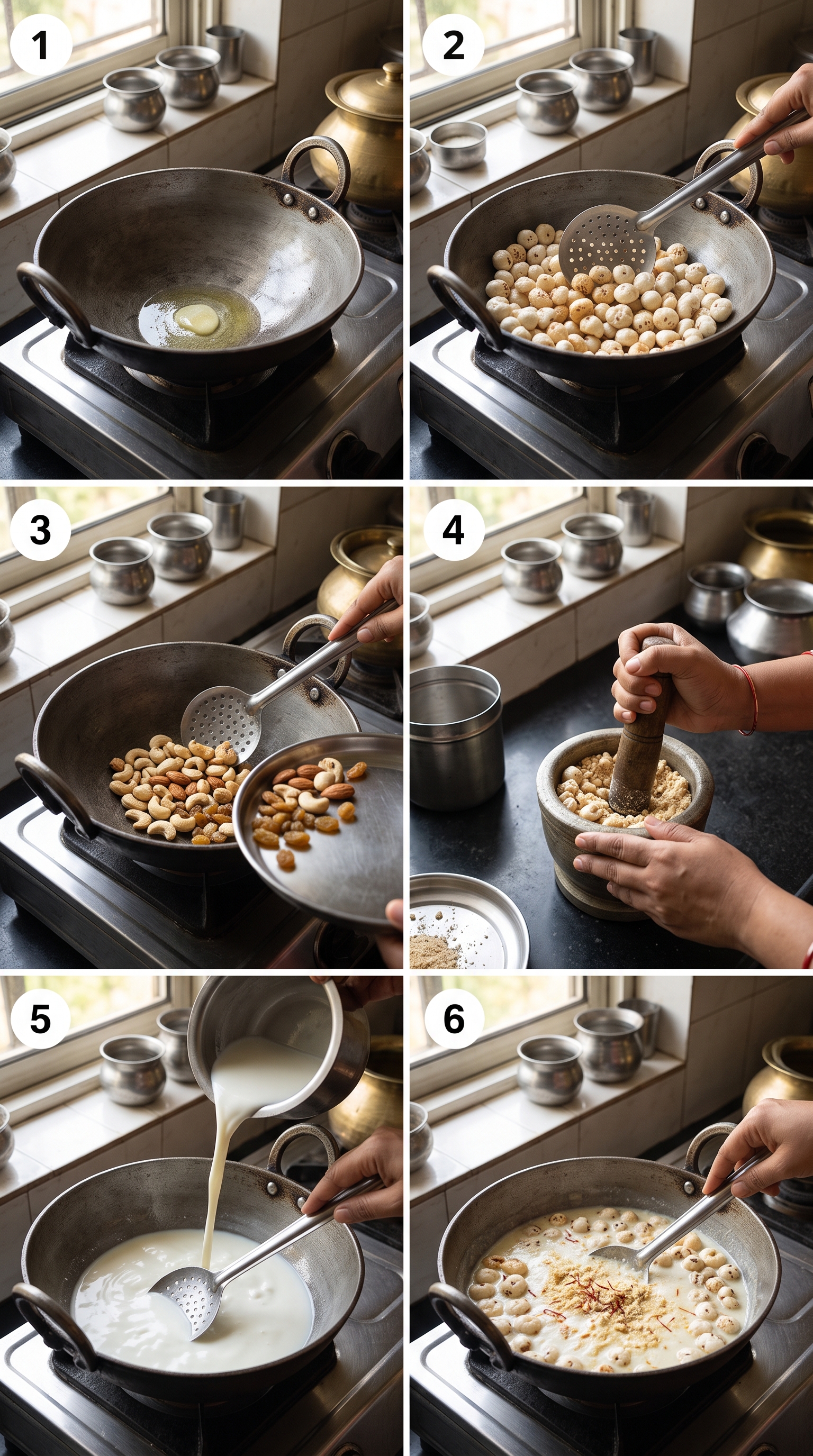 1

2

3

4

5

6